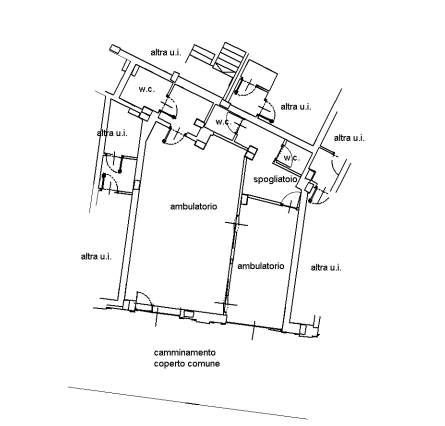 altra u.i.

w.c.

altra u.i.

w.c.

altra u.i.

altra u.i.

w.c.

spogliatoio

ambulatorio

altra u.i.

ambulatorio

altra u.i.

camminamento
coperto comune